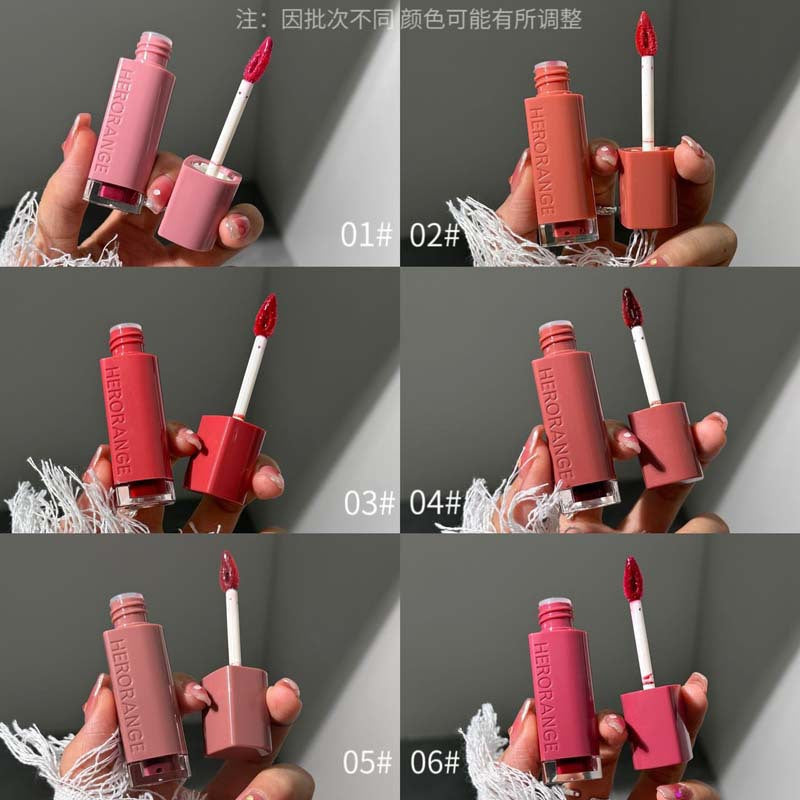 注：因批次不同 颜色可能有所调整

HERORANGE
01#

HERORANGE
02#

HERORANGE
03#

HERORANGE
04#

HERORANGE
05#

HERORANGE
06#